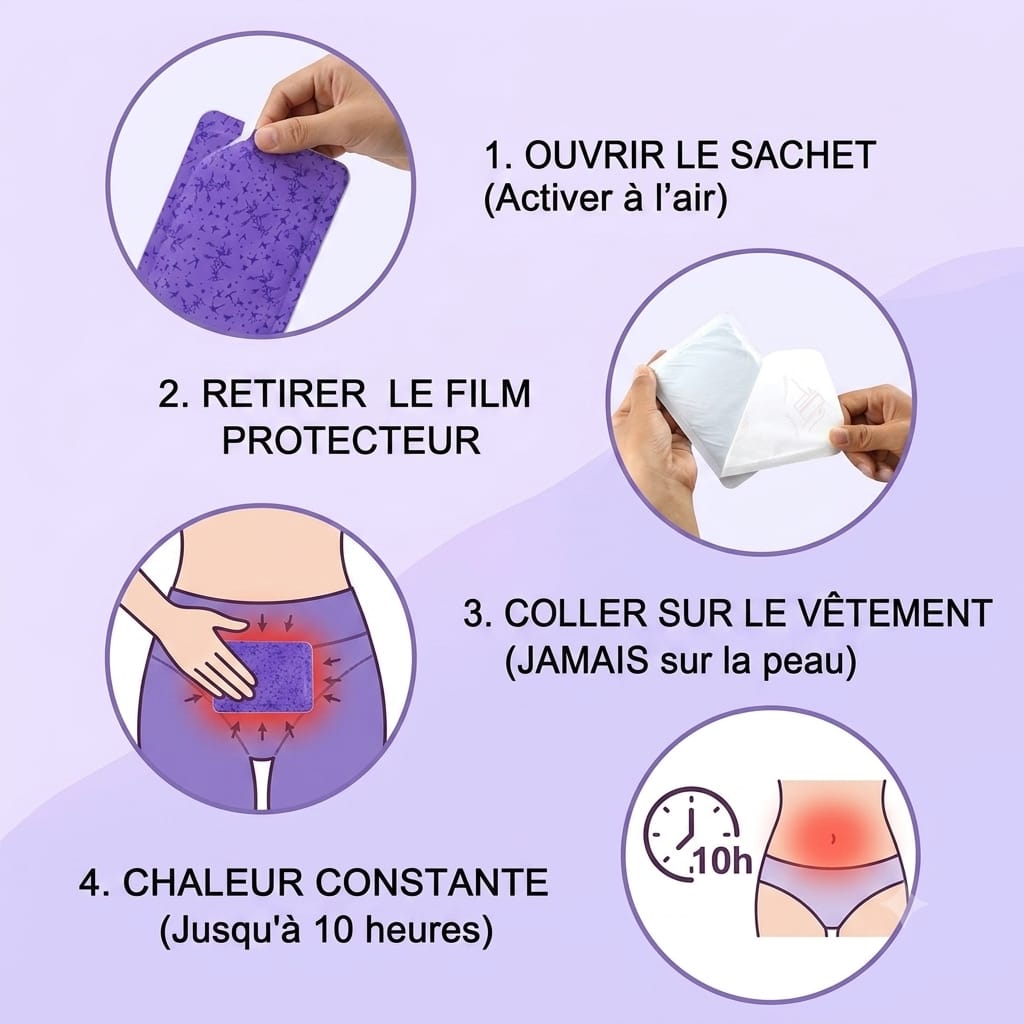 1. OUVRIR LE SACHET
(Activer à l'air)

2. RETIRER  LE FILM
PROTECTEUR

3. COLLER SUR LE VÊTEMENT
(JAMAIS sur la peau)

4. CHALEUR CONSTANTE
(Jusqu'à 10 heures)

10h